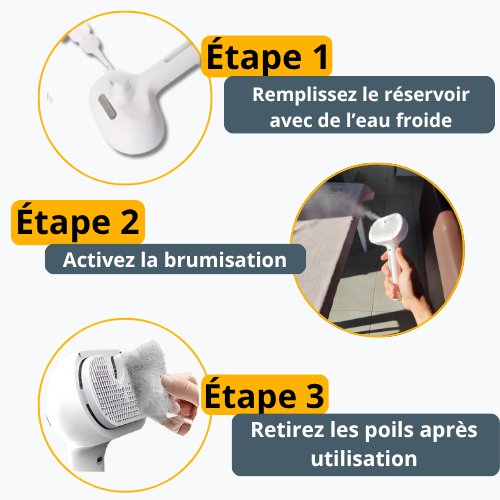 Étape 1

Remplissez le réservoir avec de l’eau froide

Étape 2

Activez la brumisation

Étape 3

Retirez les poils après utilisation